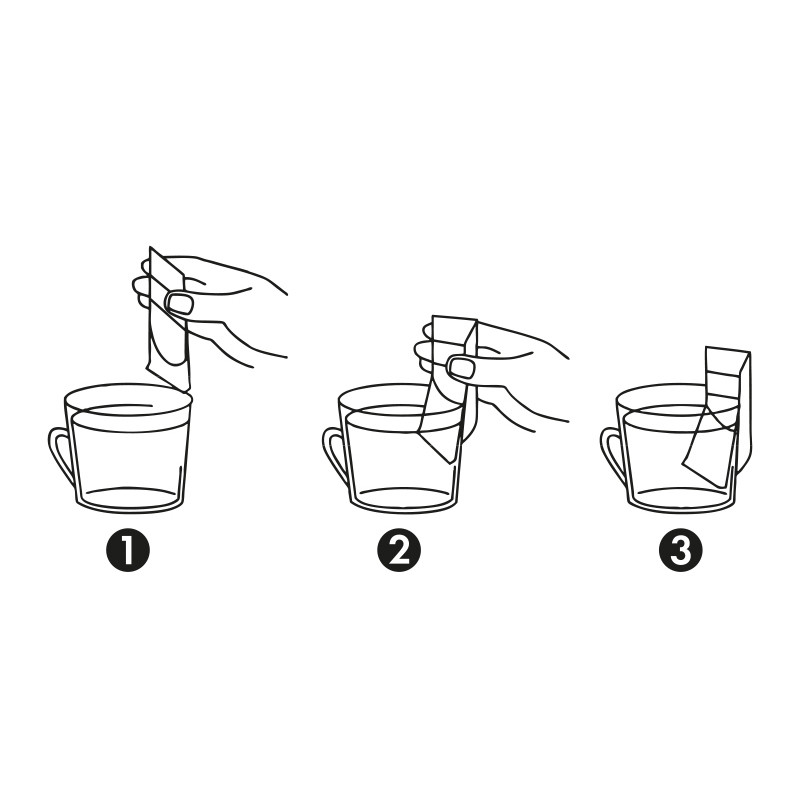 1
2
3